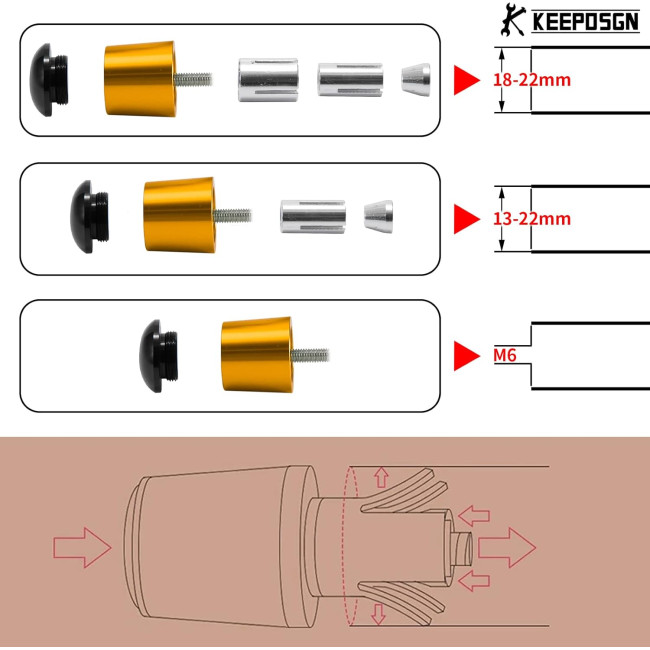 KEEPDSGN

18-22mm

13-22mm

M6