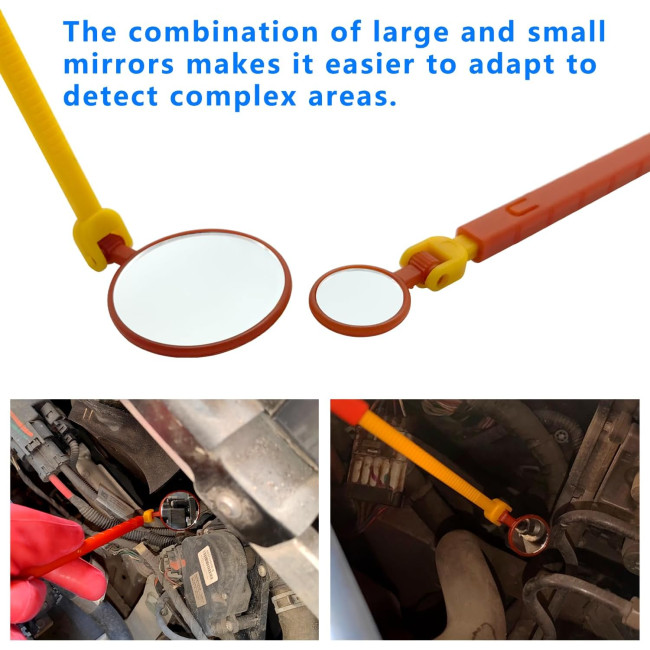 The combination of large and small mirrors makes it easier to adapt to detect complex areas.