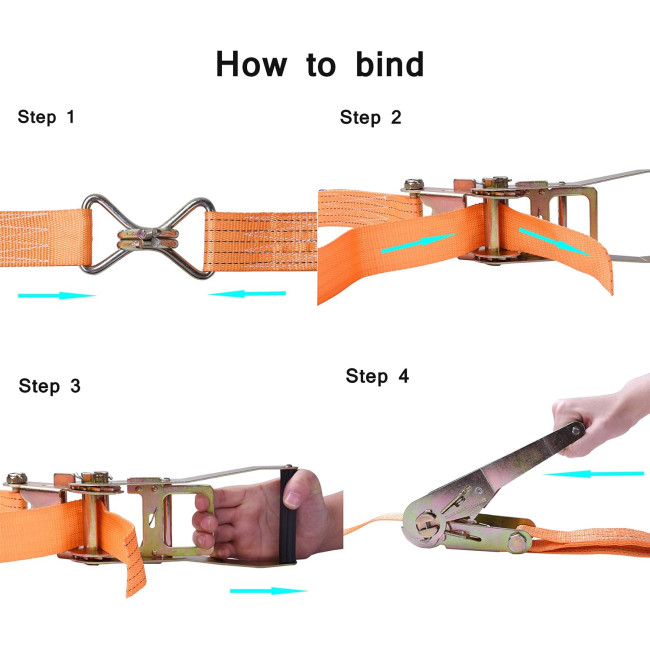 How to bind

Step 1

Step 2

Step 3

Step 4