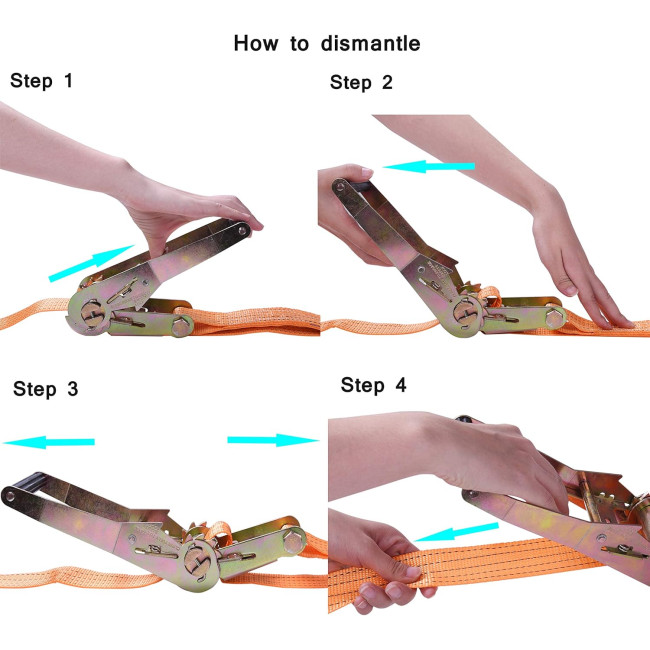 How to dismantle

Step 1

Step 2

Step 3

Step 4