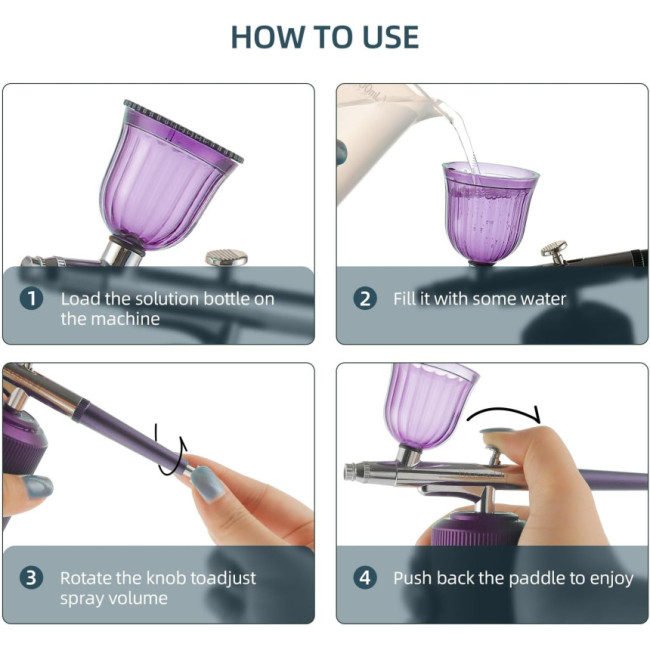 HOW TO USE

1 Load the solution bottle on the machine

2 Fill it with some water

3 Rotate the knob toadjust spray volume

4 Push back the paddle to enjoy