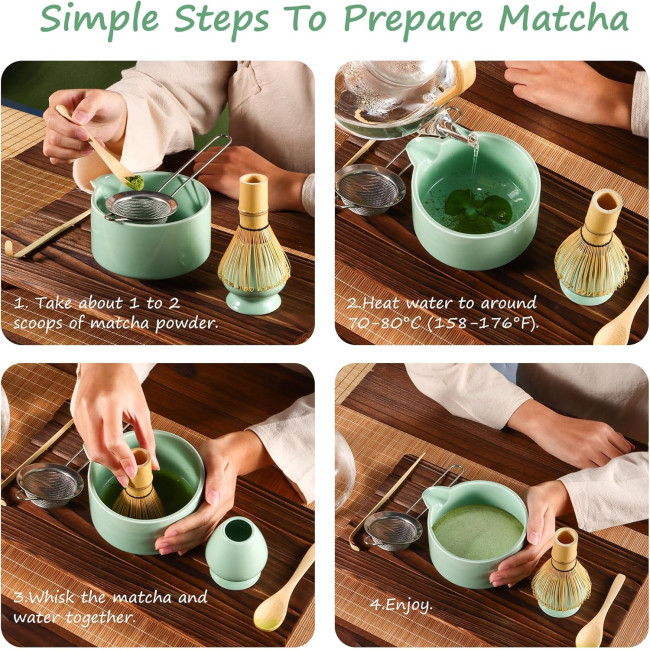 Simple Steps To Prepare Matcha

1. Take about 1 to 2 scoops of matcha powder.

2.Heat water to around 70-80°C (158-176°F).

3.Whisk the matcha and water together.

4.Enjoy.