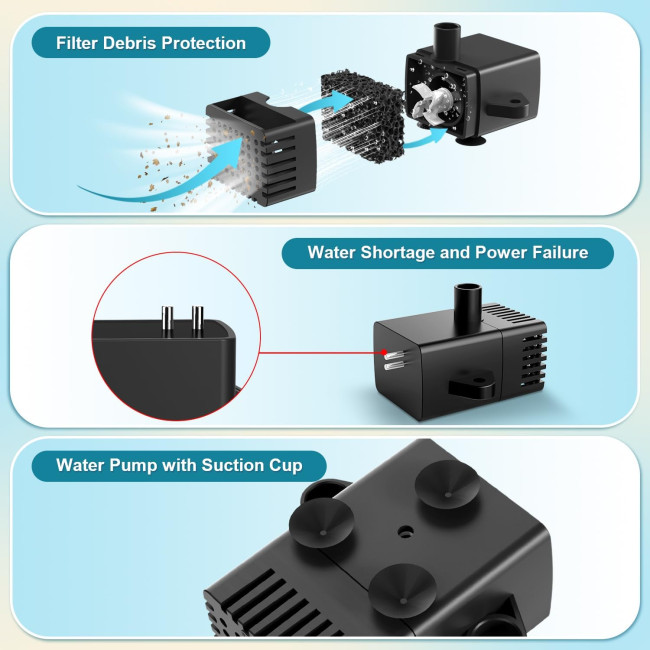 Filter Debris Protection

Water Shortage and Power Failure

Water Pump with Suction Cup