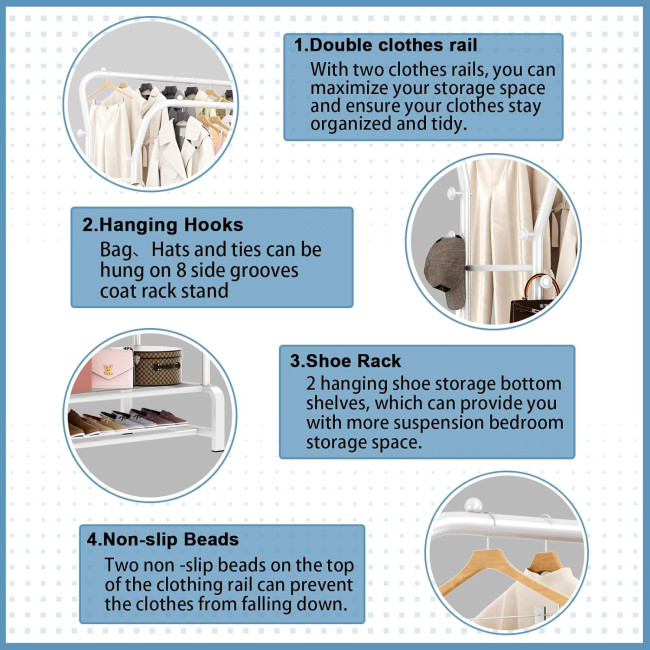 1.Double clothes rail
With two clothes rails, you can maximize your storage space and ensure your clothes stay organized and tidy.

2.Hanging Hooks
Bag、Hats and ties can be hung on 8 side grooves coat rack stand

3.Shoe Rack
2 hanging shoe storage bottom shelves, which can provide you with more suspension bedroom storage space.

4.Non-slip Beads
Two non -slip beads on the top of the clothing rail can prevent the clothes from falling down.