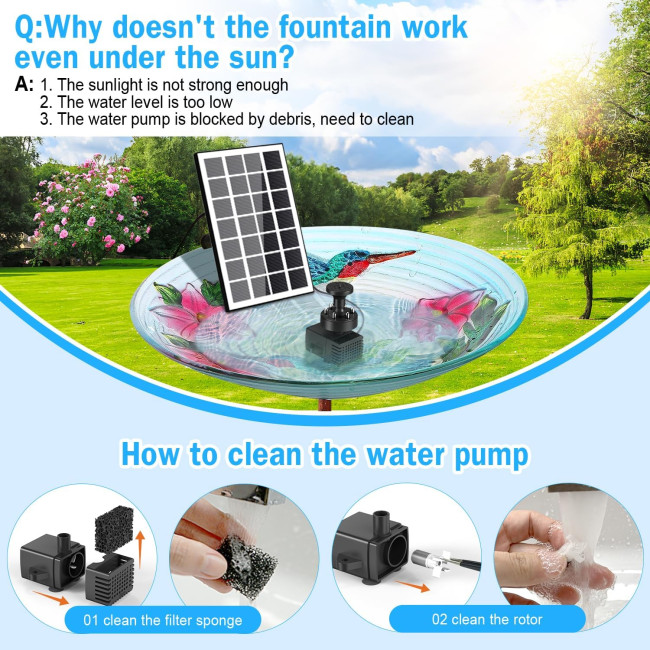 Q:Why doesn't the fountain work even under the sun?

A: 1. The sunlight is not strong enough
2. The water level is too low
3. The water pump is blocked by debris, need to clean

How to clean the water pump

01 clean the filter sponge

02 clean the rotor