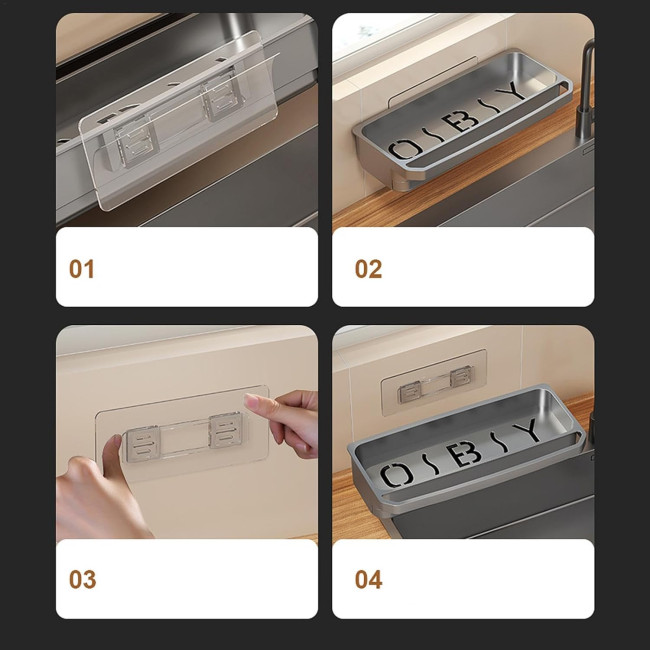 OSBSY

01

02

OSBSY

03

04