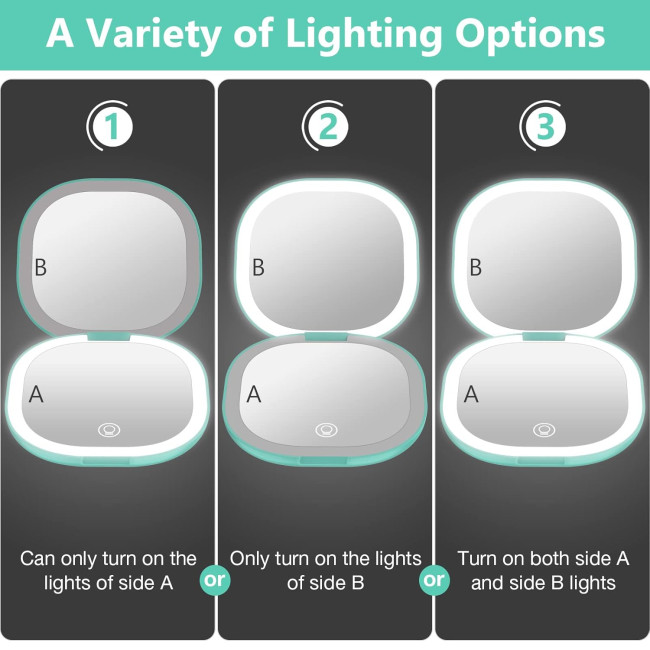 A Variety of Lighting Options

1

B

A

Can only turn on the lights of side A

or

2

B

A

Only turn on the lights of side B

or

3

B

A

Turn on both side A and side B lights