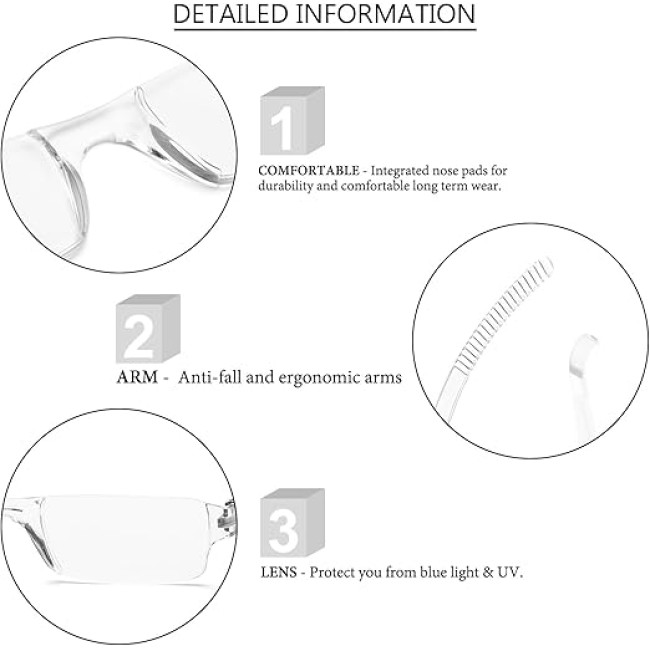 DETAILED INFORMATION

1

COMFORTABLE - Integrated nose pads for durability and comfortable long term wear.

2

ARM - Anti-fall and ergonomic arms

3

LENS - Protect you from blue light & UV.