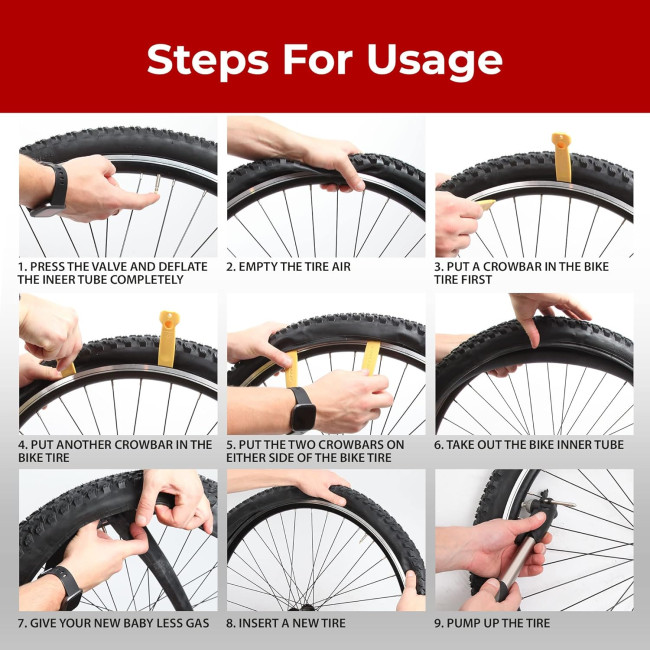 Steps For Usage

1. PRESS THE VALVE AND DEFLATE THE INEER TUBE COMPLETELY

2. EMPTY THE TIRE AIR

3. PUT A CROWBAR IN THE BIKE TIRE FIRST

4. PUT ANOTHER CROWBAR IN THE BIKE TIRE

5. PUT THE TWO CROWBARS ON EITHER SIDE OF THE BIKE TIRE

6. TAKE OUT THE BIKE INNER TUBE

7. GIVE YOUR NEW BABY LESS GAS

8. INSERT A NEW TIRE

9. PUMP UP THE TIRE