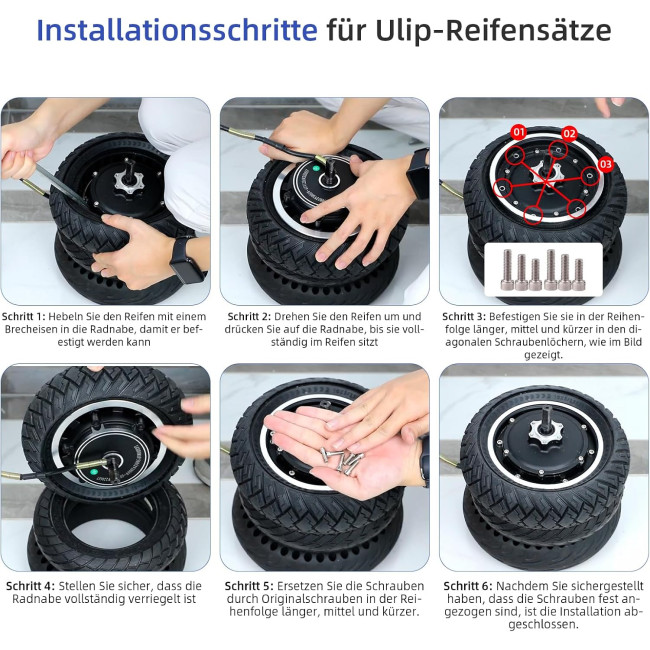 Installationsschritte für Ulip-Reifensätze

01
02
03

Schritt 1: Hebeln Sie den Reifen mit einem Brecheisen in die Radnabe, damit er befestigt werden kann

Schritt 2: Drehen Sie den Reifen um und drücken Sie auf die Radnabe, bis sie vollständig im Reifen sitzt

Schritt 3: Befestigen Sie sie in der Reihenfolge länger, mittel und kürzer in den diagonalen Schraubenlöchern, wie im Bild gezeigt.

Schritt 4: Stellen Sie sicher, dass die Radnabe vollständig verriegelt ist

Schritt 5: Ersetzen Sie die Schrauben durch Originalschrauben in der Reihenfolge länger, mittel und kürzer.

Schritt 6: Nachdem Sie sichergestellt haben, dass die Schrauben fest angezogen sind, ist die Installation abgeschlossen.