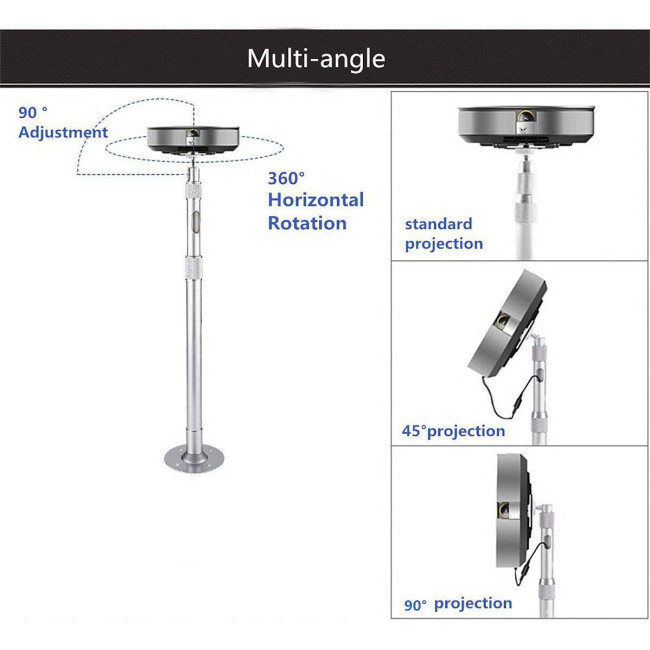 Multi-angle

90 ° Adjustment

360° Horizontal Rotation

standard projection

45°projection

90° projection