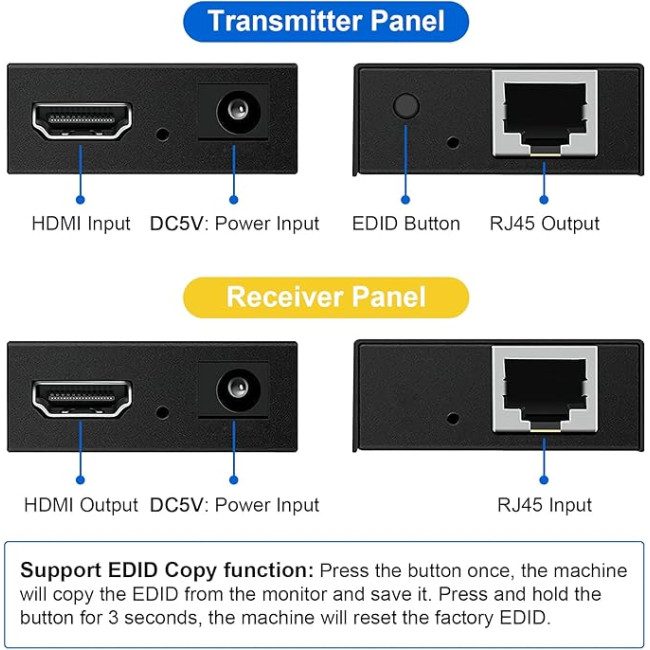 Transmitter Panel

HDMI Input DC5V: Power Input EDID Button RJ45 Output

Receiver Panel

HDMI Output DC5V: Power Input RJ45 Input

Support EDID Copy function: Press the button once, the machine will copy the EDID from the monitor and save it. Press and hold the button for 3 seconds, the machine will reset the factory EDID.