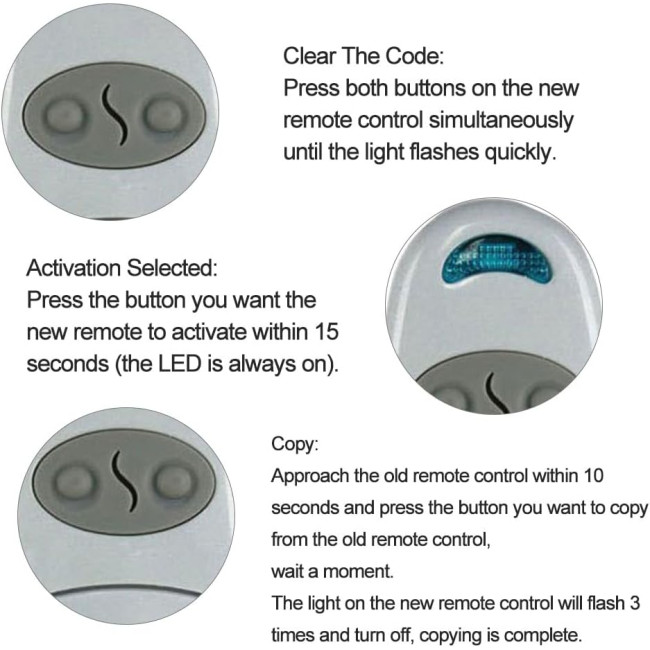 Clear The Code:
Press both buttons on the new remote control simultaneously until the light flashes quickly.

Activation Selected:
Press the button you want the new remote to activate within 15 seconds (the LED is always on).

Copy:
Approach the old remote control within 10 seconds and press the button you want to copy from the old remote control,
wait a moment.
The light on the new remote control will flash 3 times and turn off, copying is complete.