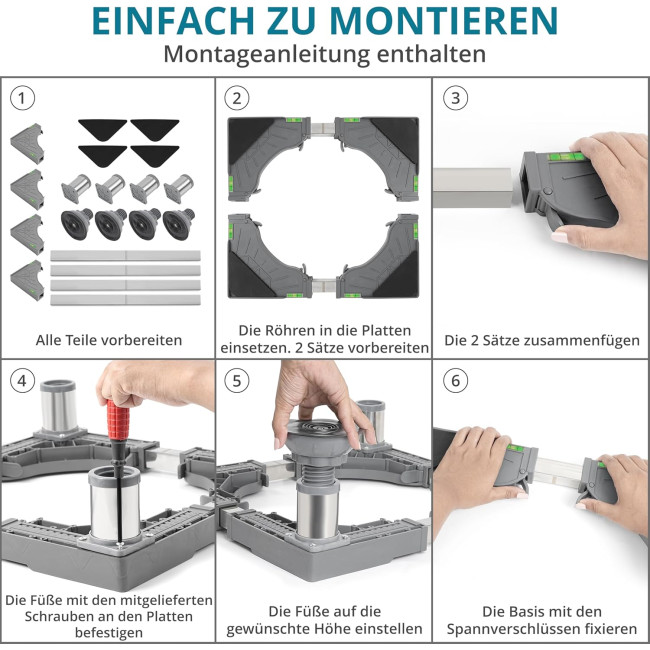 EINFACH ZU MONTIEREN
Montageanleitung enthalten

1
Alle Teile vorbereiten

2
Die Röhren in die Platten einsetzen. 2 Sätze vorbereiten

3
Die 2 Sätze zusammenfügen

4
Die Füße mit den mitgelieferten Schrauben an den Platten befestigen

5
Die Füße auf die gewünschte Höhe einstellen

6
Die Basis mit den Spannverschlüssen fixieren