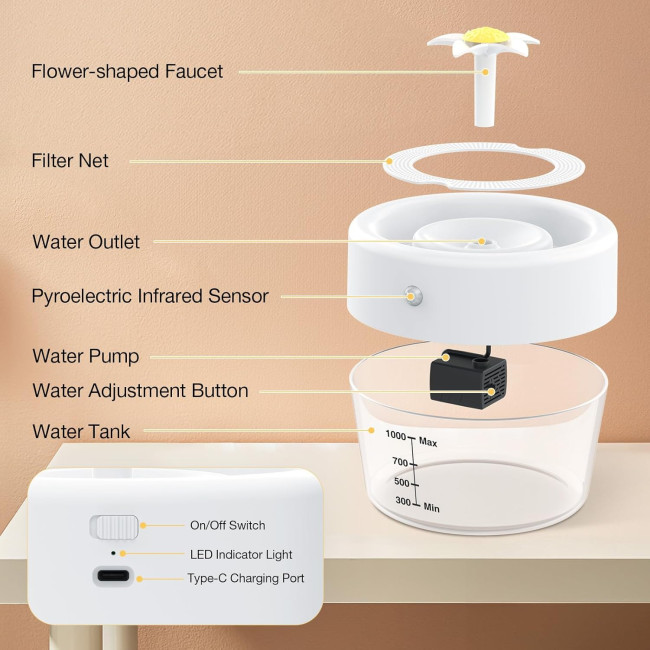 Flower-shaped Faucet

Filter Net

Water Outlet

Pyroelectric Infrared Sensor

Water Pump

Water Adjustment Button

Water Tank

1000 Max
700
500
300 Min

On/Off Switch

LED Indicator Light

Type-C Charging Port