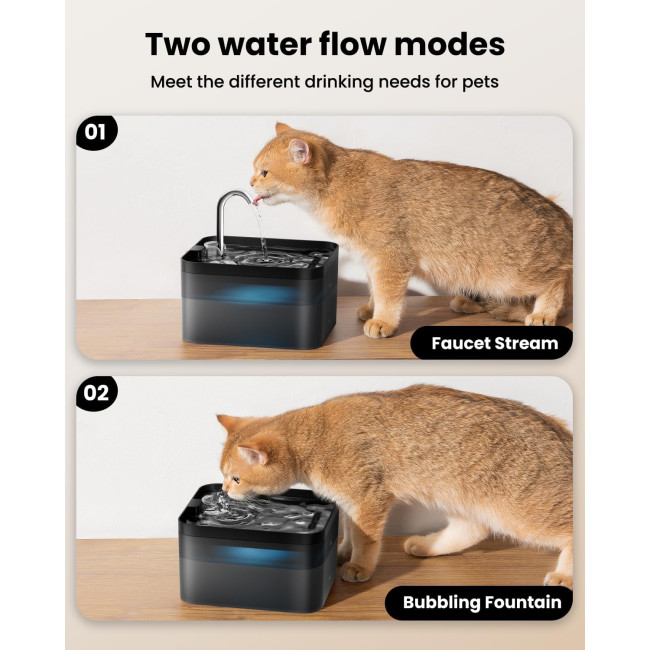 Two water flow modes

Meet the different drinking needs for pets

01

Faucet Stream

02

Bubbling Fountain