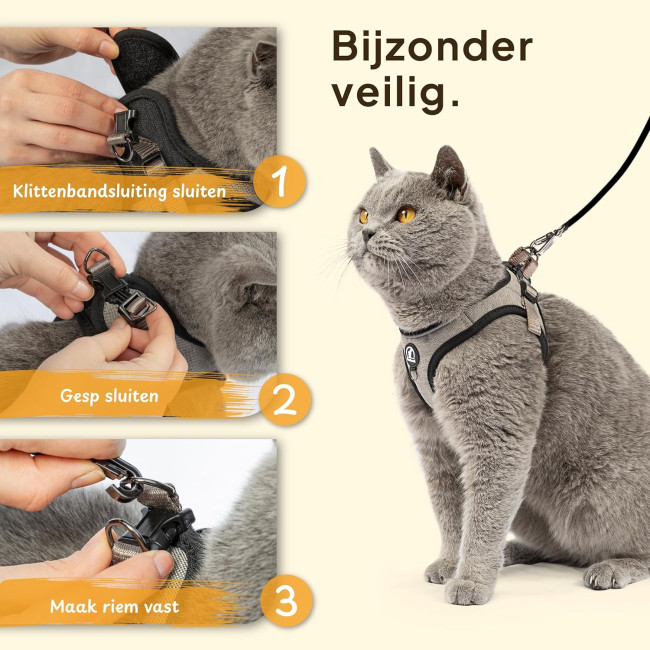 Bijzonder veilig.

Klittenbandsluiting sluiten

1

Gesp sluiten

2

Maak riem vast

3