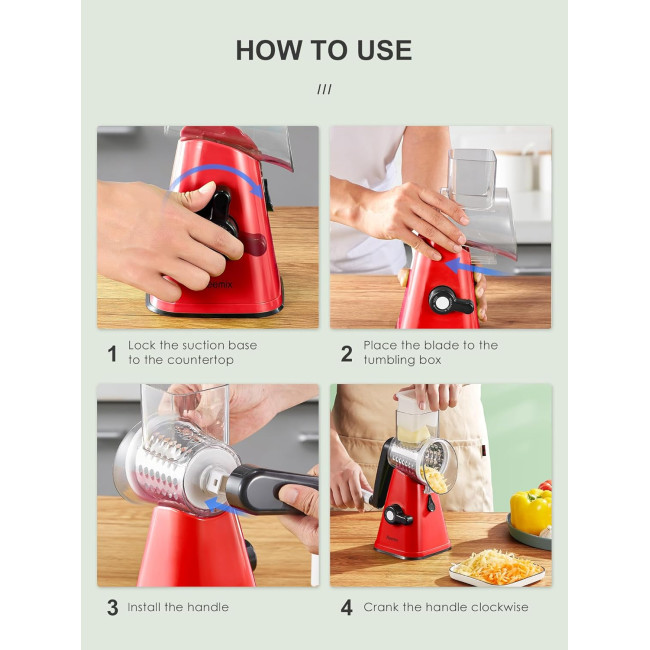 HOW TO USE

///

1 Lock the suction base to the countertop

2 Place the blade to the tumbling box

3 Install the handle

4 Crank the handle clockwise